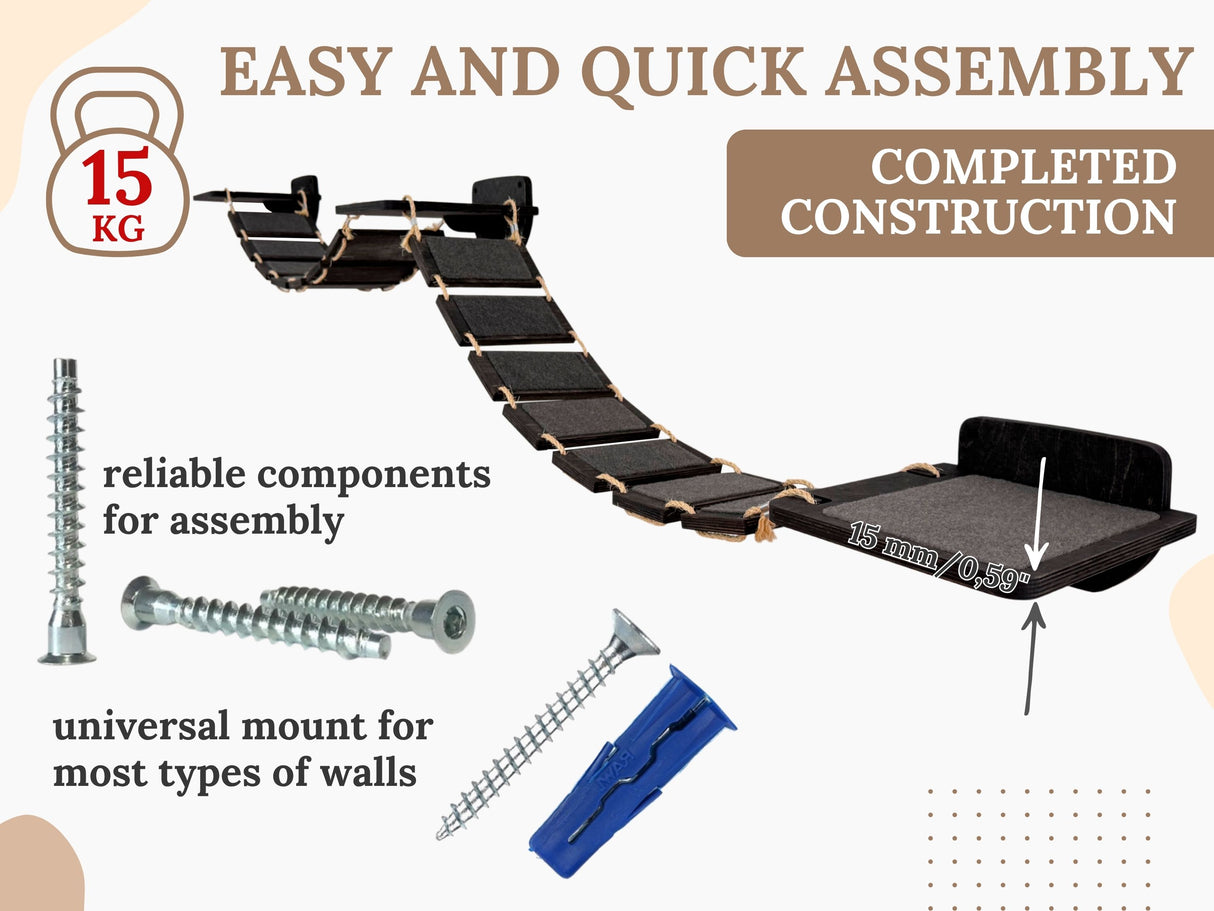 EASY AND QUICK ASSEMBLY

15 KG

COMPLETED CONSTRUCTION

reliable components for assembly

15 mm/0,59"

universal mount for most types of walls