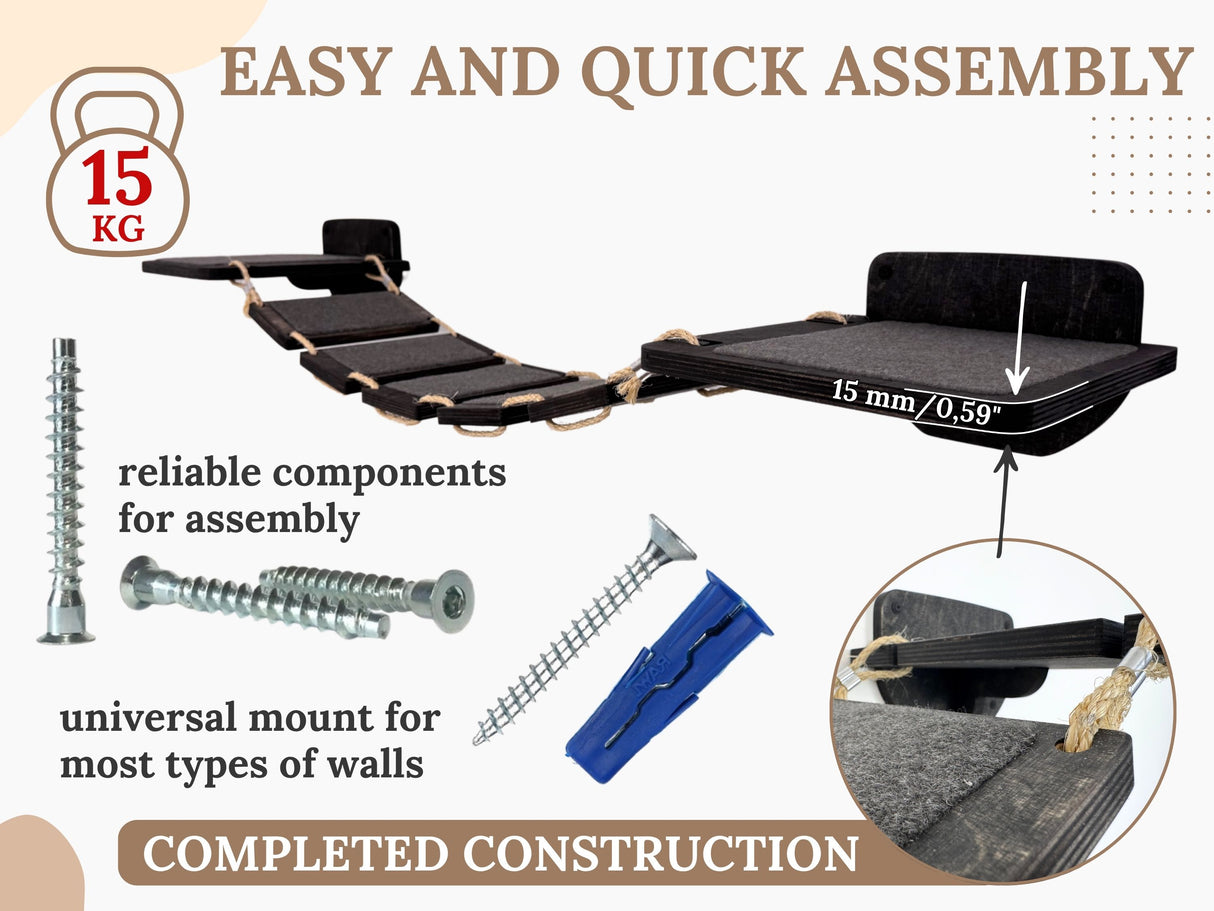 EASY AND QUICK ASSEMBLY

15
KG

15 mm/0,59"

reliable components for assembly

universal mount for most types of walls

COMPLETED CONSTRUCTION